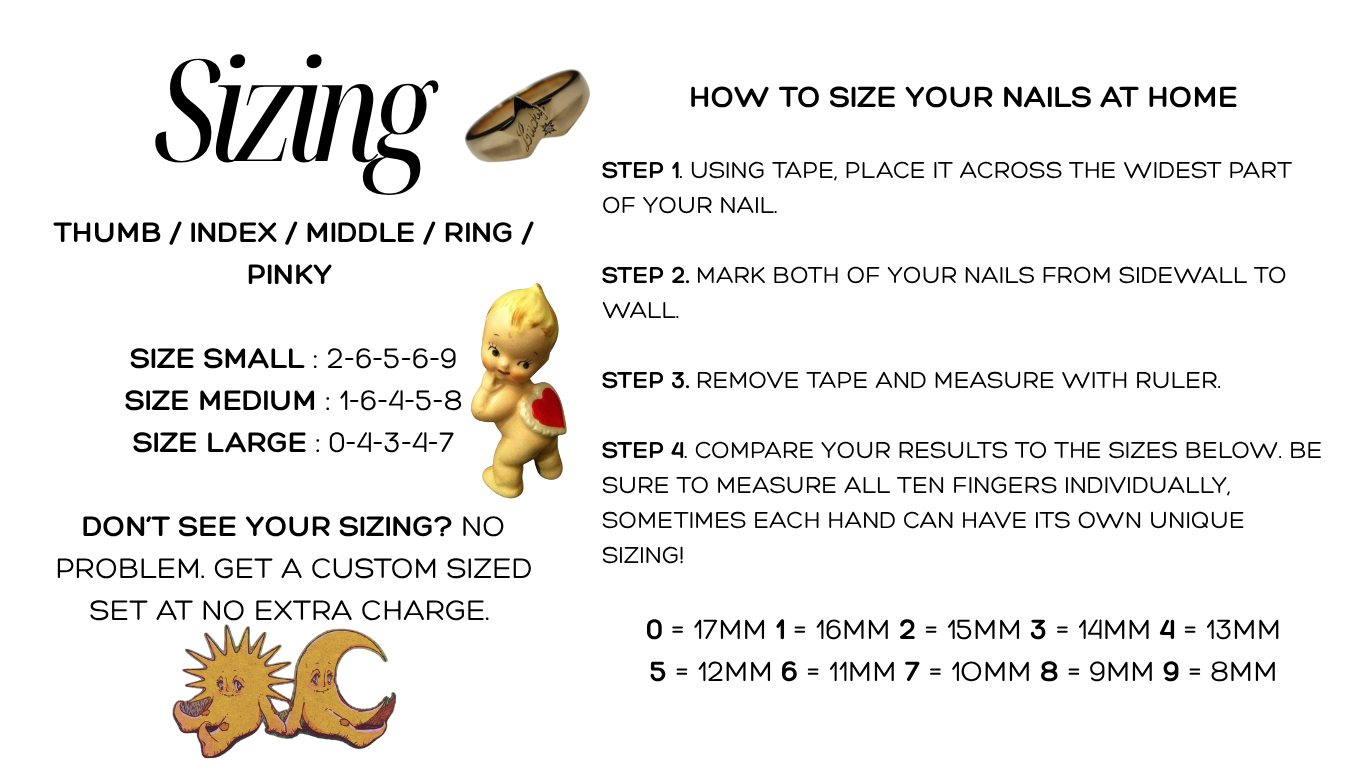 Sizing

THUMB / INDEX / MIDDLE / RING / PINKY

SIZE SMALL : 2-6-5-6-9
SIZE MEDIUM : 1-6-4-5-8
SIZE LARGE : 0-4-3-4-7

DON'T SEE YOUR SIZING? NO PROBLEM. GET A CUSTOM SIZED SET AT NO EXTRA CHARGE.

HOW TO SIZE YOUR NAILS AT HOME

STEP 1. USING TAPE, PLACE IT ACROSS THE WIDEST PART OF YOUR NAIL.

STEP 2. MARK BOTH OF YOUR NAILS FROM SIDEWALL TO WALL.

STEP 3. REMOVE TAPE AND MEASURE WITH RULER.

STEP 4. COMPARE YOUR RESULTS TO THE SIZES BELOW. BE SURE TO MEASURE ALL TEN FINGERS INDIVIDUALLY, SOMETIMES EACH HAND CAN HAVE ITS OWN UNIQUE SIZING!

0 = 17MM 1 = 16MM 2 = 15MM 3 = 14MM 4 = 13MM
5 = 12MM 6 = 11MM 7 = 10MM 8 = 9MM 9 = 8MM